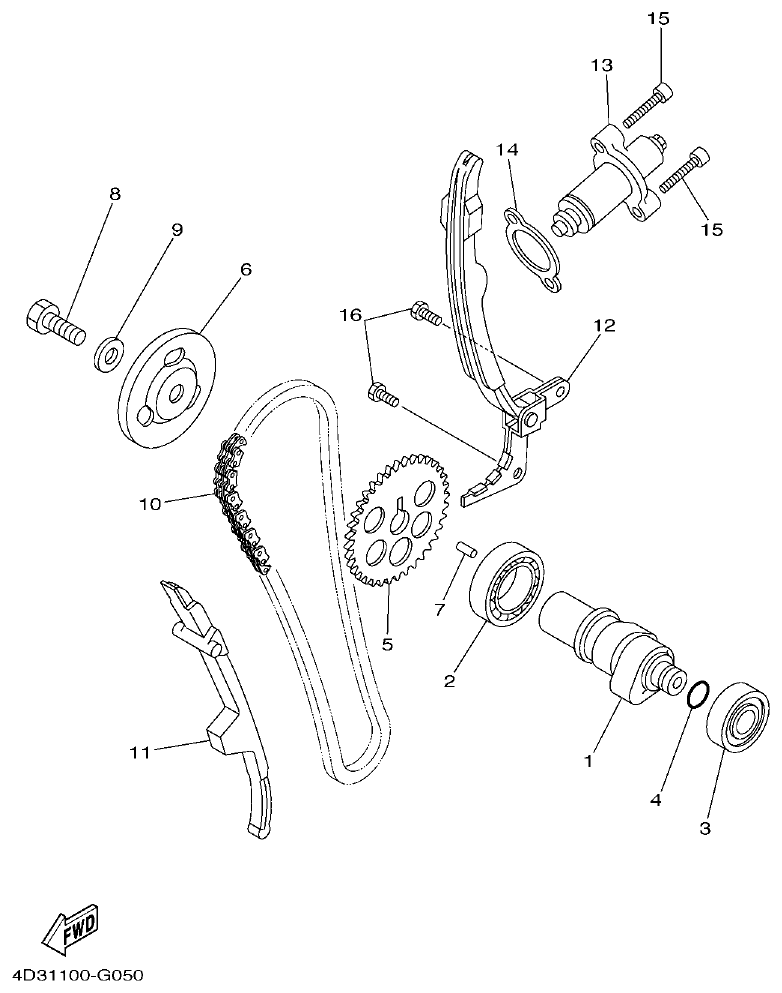 15
13
14
15
8
9
6
16
12
10
5
7
2
1
4
3
11
FWD
4D31100-G050